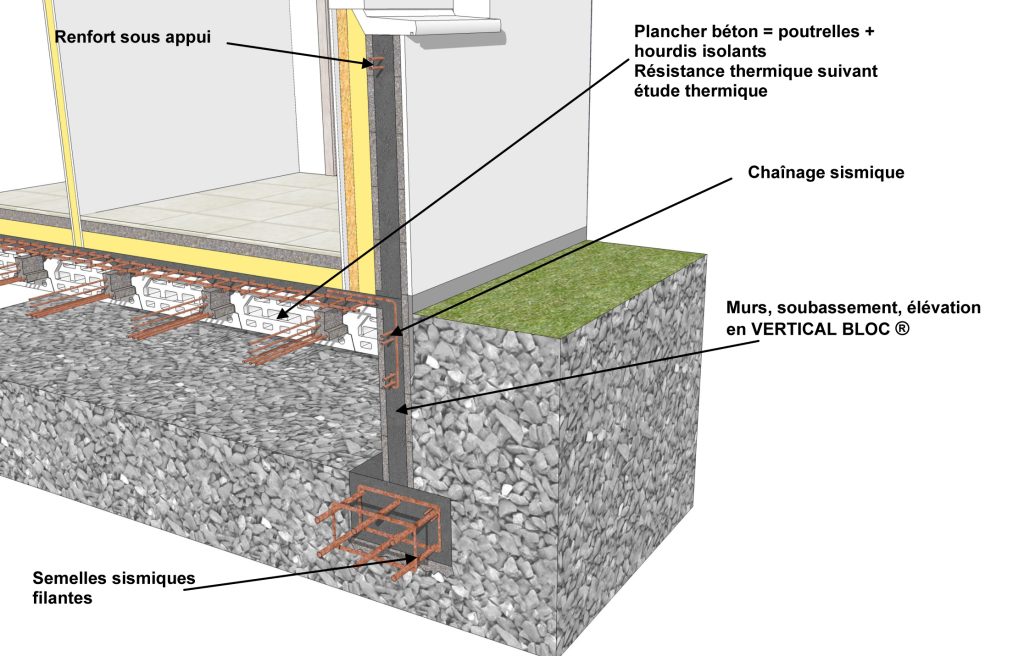 Renfort sous appui

Plancher béton = poutrelles + hourdis isolants
Résistance thermique suivant étude thermique

Chaînage sismique

Murs, soubassement, élévation en VERTICAL BLOC ®

Semelles sismiques filantes